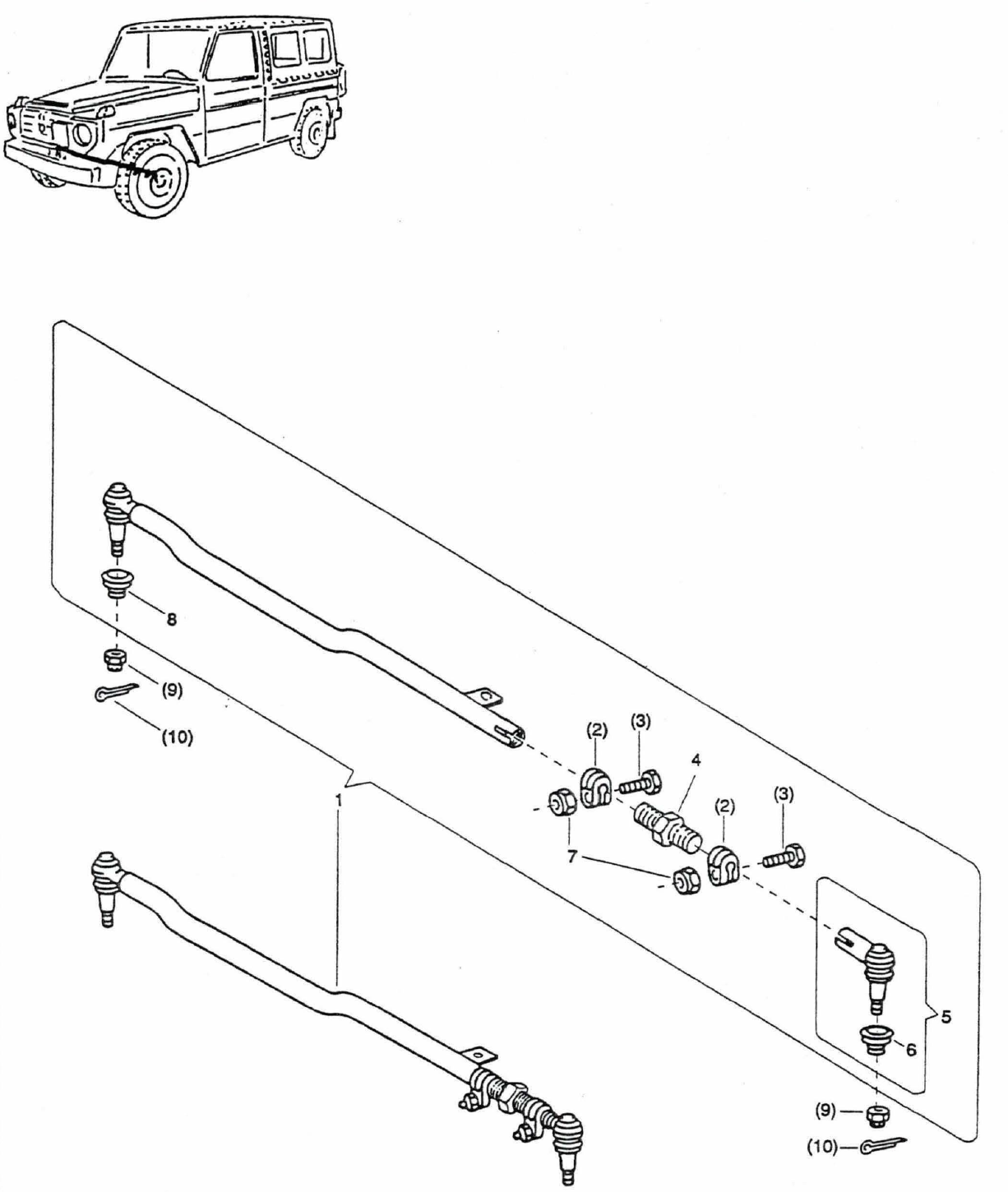 8
(9)
(10)
1
(2)
(3)
4
(2)
(3)
7
5
6
(9)
(10)