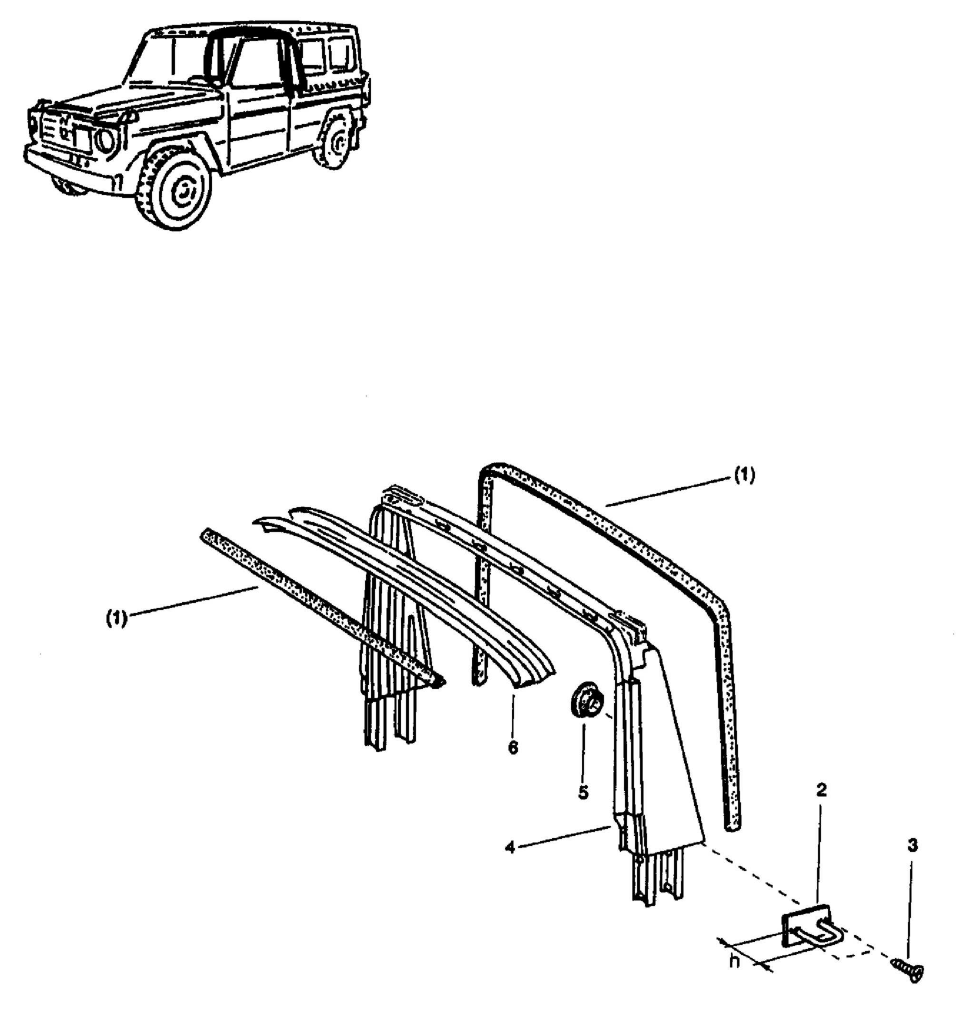 (1)
(1)
6
5
4
2
3
h