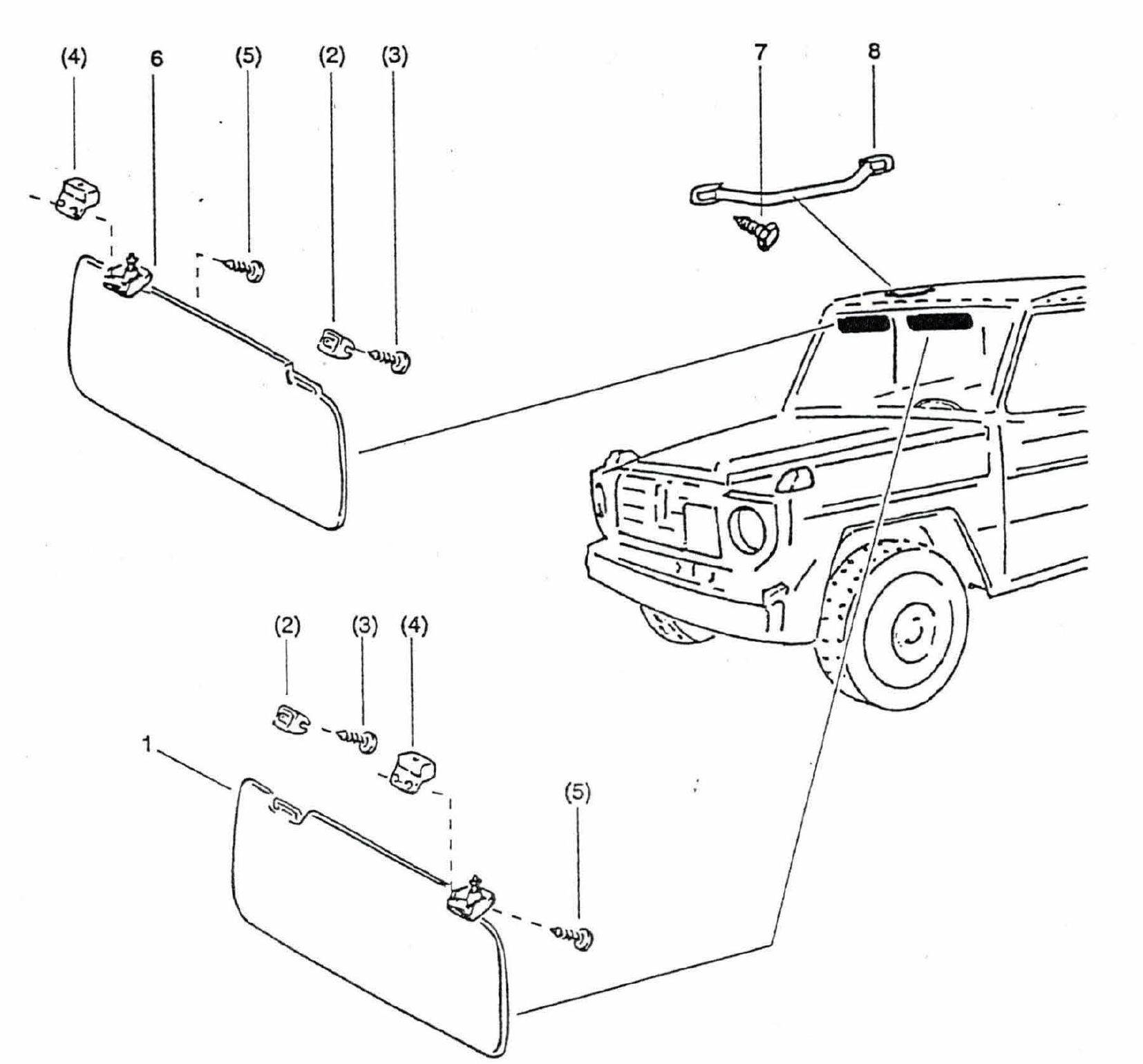 (4) 6 (5) (2) (3)

7 8

(2) (3) (4)

1

(5)