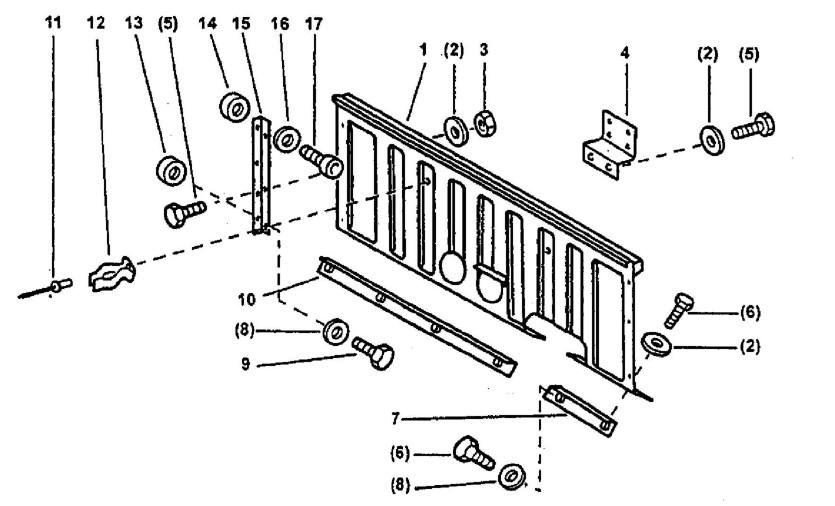 11 12 13 (5) 14 15 16 17 1 (2) 3 4 (2) (5)

10

(8)

9

(6)

(2)

7

(6)

(8)