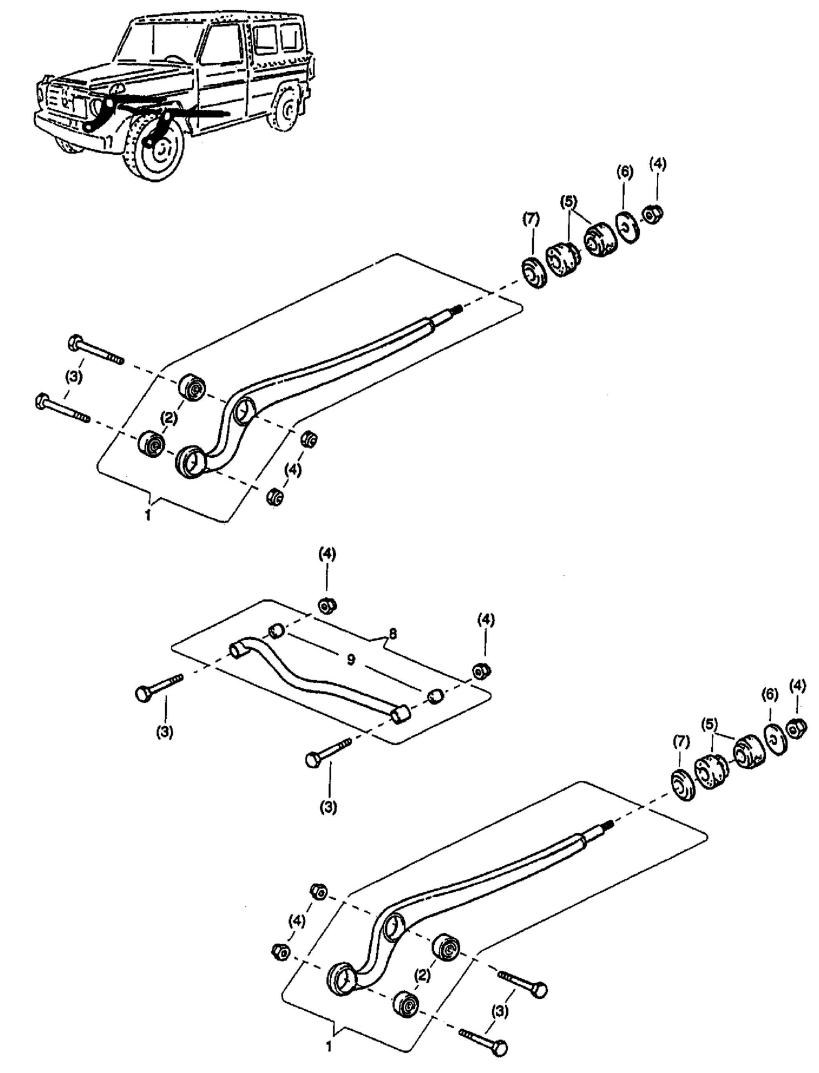 (7)
(5)
(6)
(4)
(3)
(2)
(4)
1
(4)
8
(4)
9
(3)
(3)
(7)
(5)
(6)
(4)
(4)
(2)
(3)
1