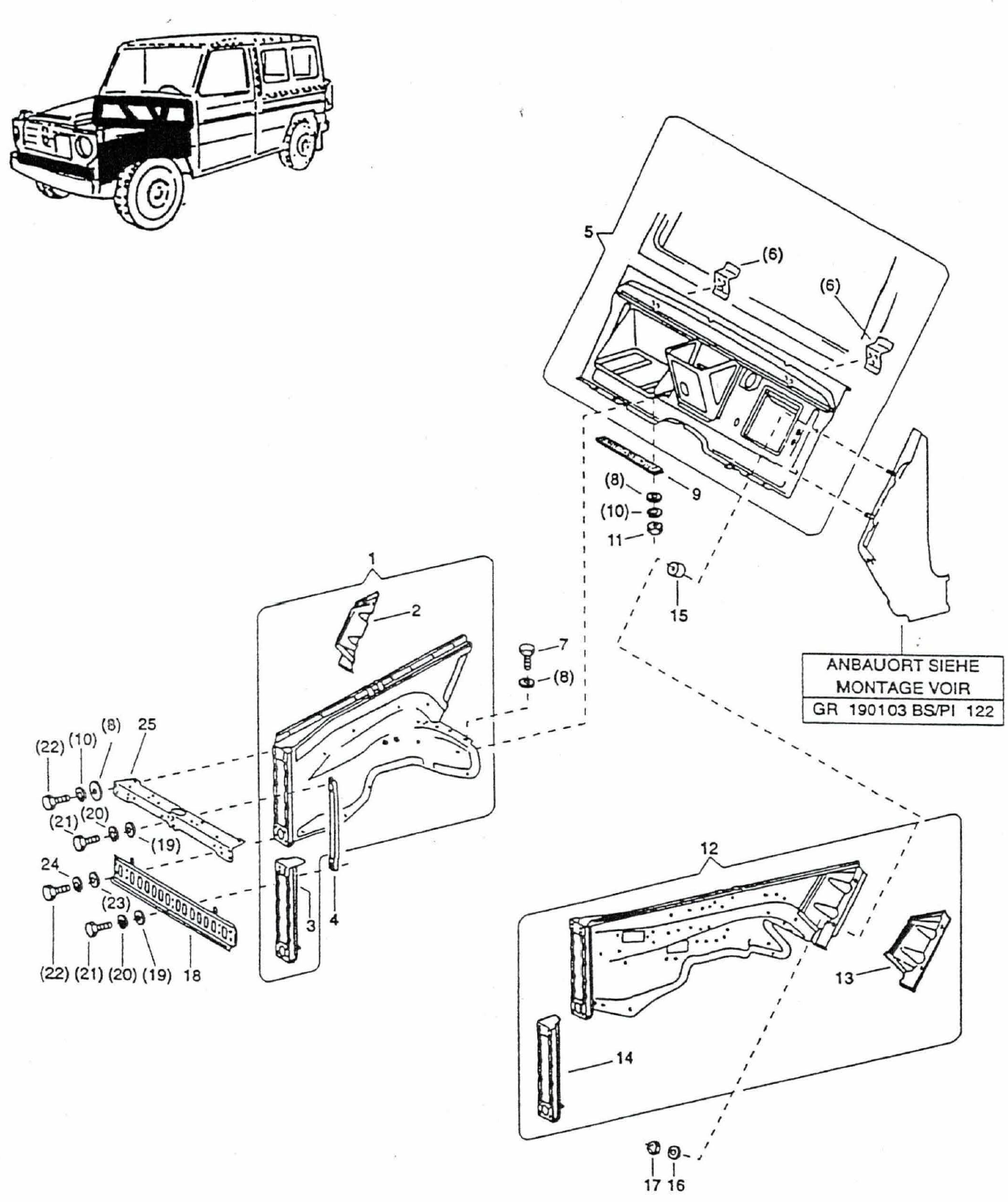 5
(6)
(6)
(8)
9
(10)
11
15
ANBAUORT SIEHE
MONTAGE VOIR
GR 190103 BS/PI 122
1
2
7
(8)
(22) (10) (8) 25
(21) (20)
(19)
24
(23)
3 4
(22) (21) (20) (19) 18
12
13
14
17 16